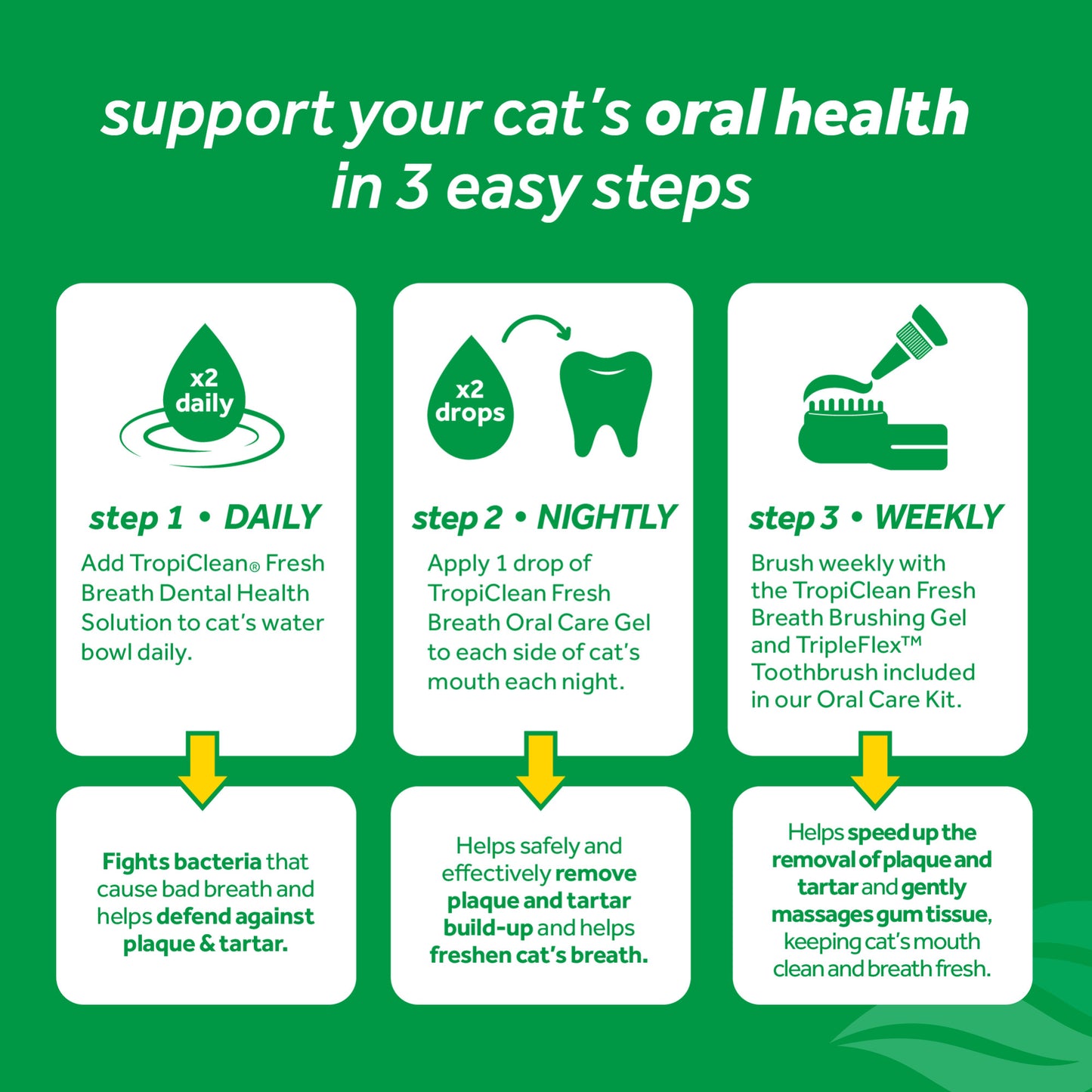 support your cat's oral health in 3 easy steps

x2 daily

step 1 • DAILY

Add TropiClean® Fresh Breath Dental Health Solution to cat's water bowl daily.

Fights bacteria that cause bad breath and helps defend against plaque & tartar.

x2 drops

step 2 • NIGHTLY

Apply 1 drop of TropiClean Fresh Breath Oral Care Gel to each side of cat's mouth each night.

Helps safely and effectively remove plaque and tartar build-up and helps freshen cat's breath.

step 3 • WEEKLY

Brush weekly with the TropiClean Fresh Breath Brushing Gel and TripleFlex™ Toothbrush included in our Oral Care Kit.

Helps speed up the removal of plaque and tartar and gently massages gum tissue, keeping cat's mouth clean and breath fresh.