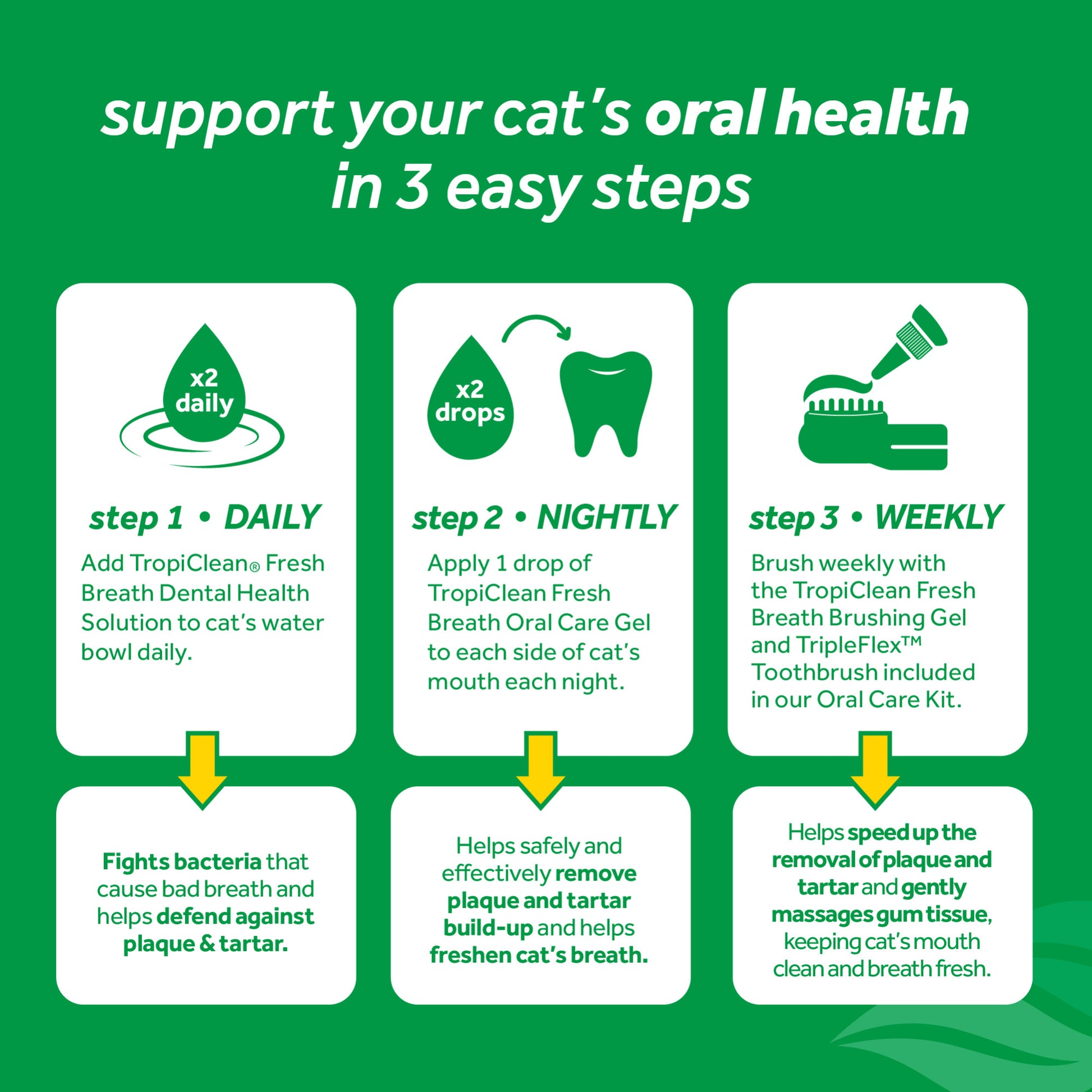 support your cat's oral health in 3 easy steps

x2 daily

step 1 • DAILY

Add TropiClean® Fresh Breath Dental Health Solution to cat's water bowl daily.

Fights bacteria that cause bad breath and helps defend against plaque & tartar.

x2 drops

step 2 • NIGHTLY

Apply 1 drop of TropiClean Fresh Breath Oral Care Gel to each side of cat's mouth each night.

Helps safely and effectively remove plaque and tartar build-up and helps freshen cat's breath.

step 3 • WEEKLY

Brush weekly with the TropiClean Fresh Breath Brushing Gel and TripleFlex™ Toothbrush included in our Oral Care Kit.

Helps speed up the removal of plaque and tartar and gently massages gum tissue, keeping cat's mouth clean and breath fresh.